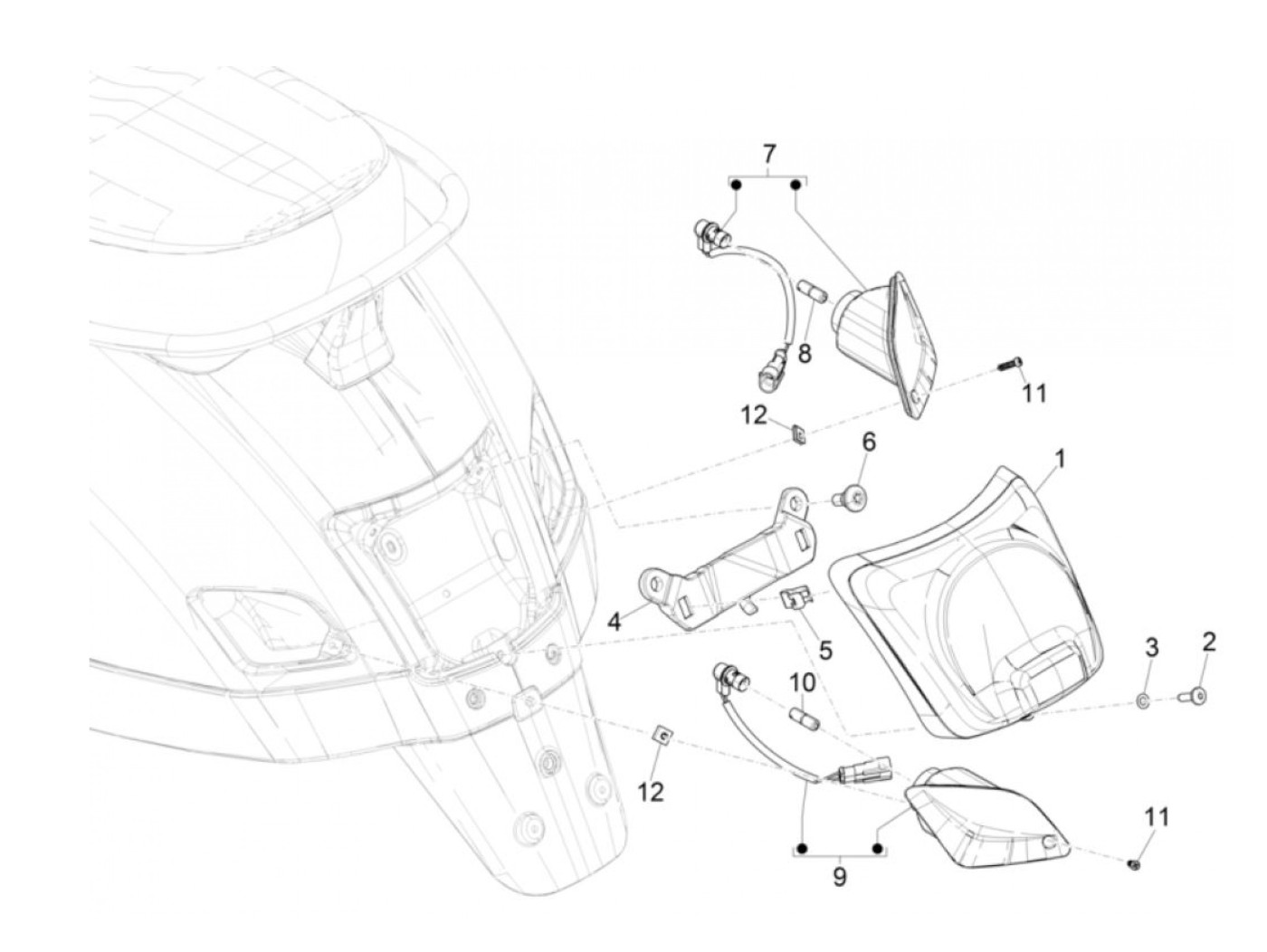 7
8
11
12
6
1
4
5
3
2
10
12
11
9